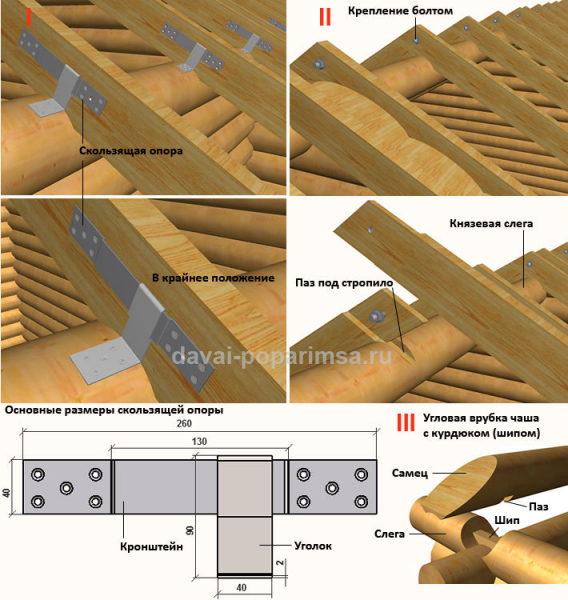 I

Скользящая опора

В крайнее положение

II

Крепление болтом

Князевая слега

Паз под стропило

davai-poparimsa.ru

Основные размеры скользящей опоры

260

130

40

90

2

40

Кронштейн

Уголок

III Угловая врубка чаша с курдюком (шипом)

Самец

Паз

Шип

Слега